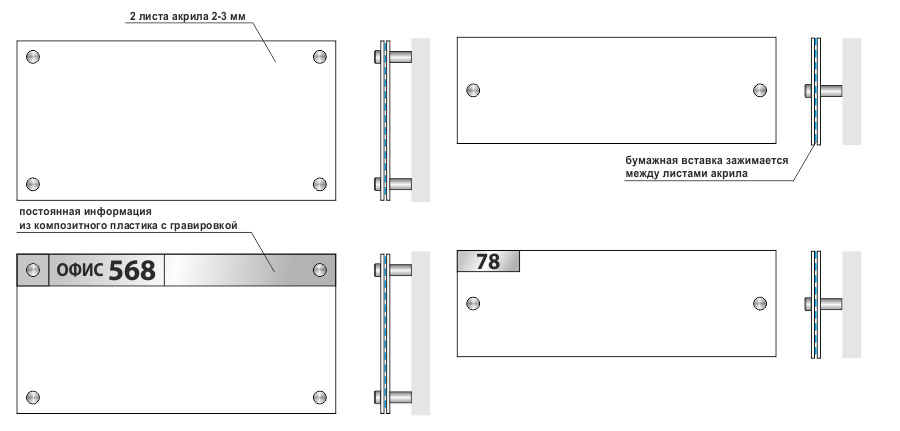 2 листа акрила 2-3 мм

бумажная вставка зажимается между листами акрила

постоянная информация из композитного пластика с гравировкой

ОФИС 568

78